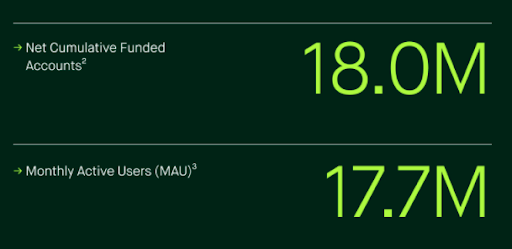 → Net Cumulative Funded Accounts$^{2}$

18.0M

→ Monthly Active Users (MAU)$^{3}$

17.7M